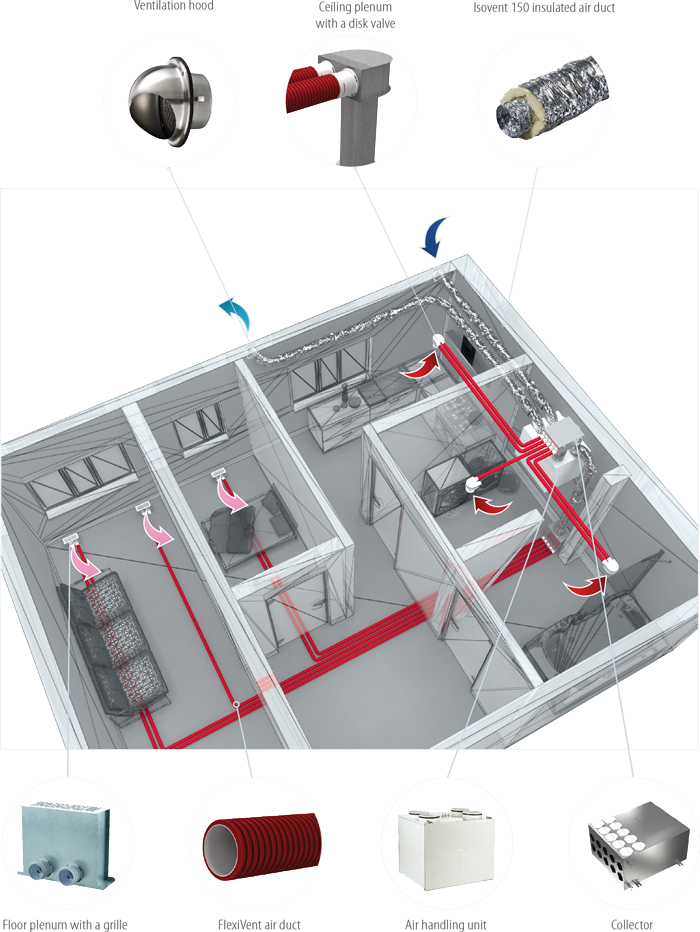 Ventilation hood

Ceiling plenum with a disk valve

Isovent 150 insulated air duct

Floor plenum with a grille

FlexiVent air duct

Air handling unit

Collector